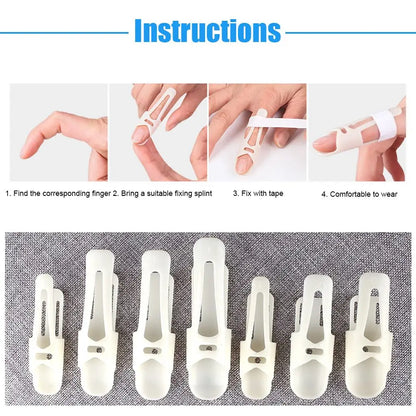 Instructions

1. Find the corresponding finger 2. Bring a suitable fixing splint

3. Fix with tape

4. Comfortable to wear